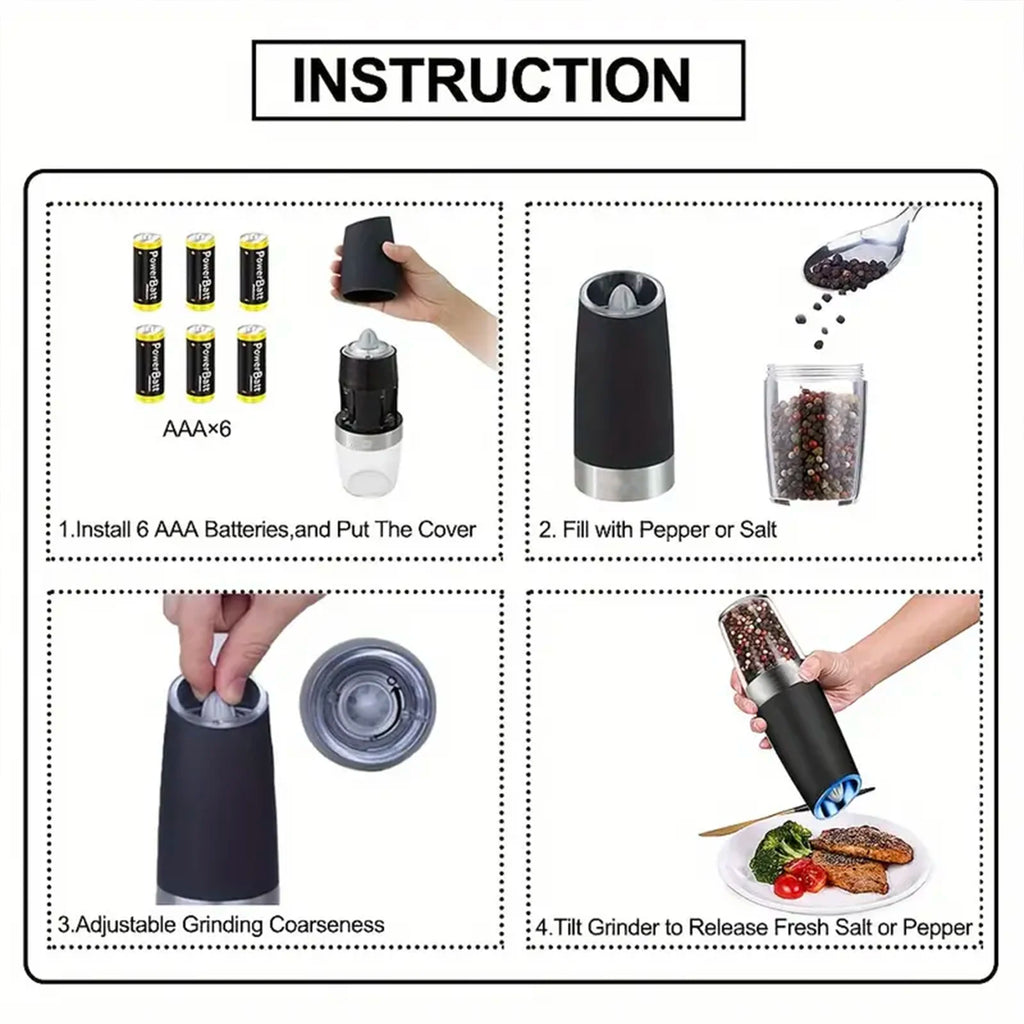 INSTRUCTION

PowerBatt PowerBatt PowerBatt
PowerBatt PowerBatt PowerBatt

AAA×6

1.Install 6 AAA Batteries,and Put The Cover

2. Fill with Pepper or Salt

3.Adjustable Grinding Coarseness

4.Tilt Grinder to Release Fresh Salt or Pepper