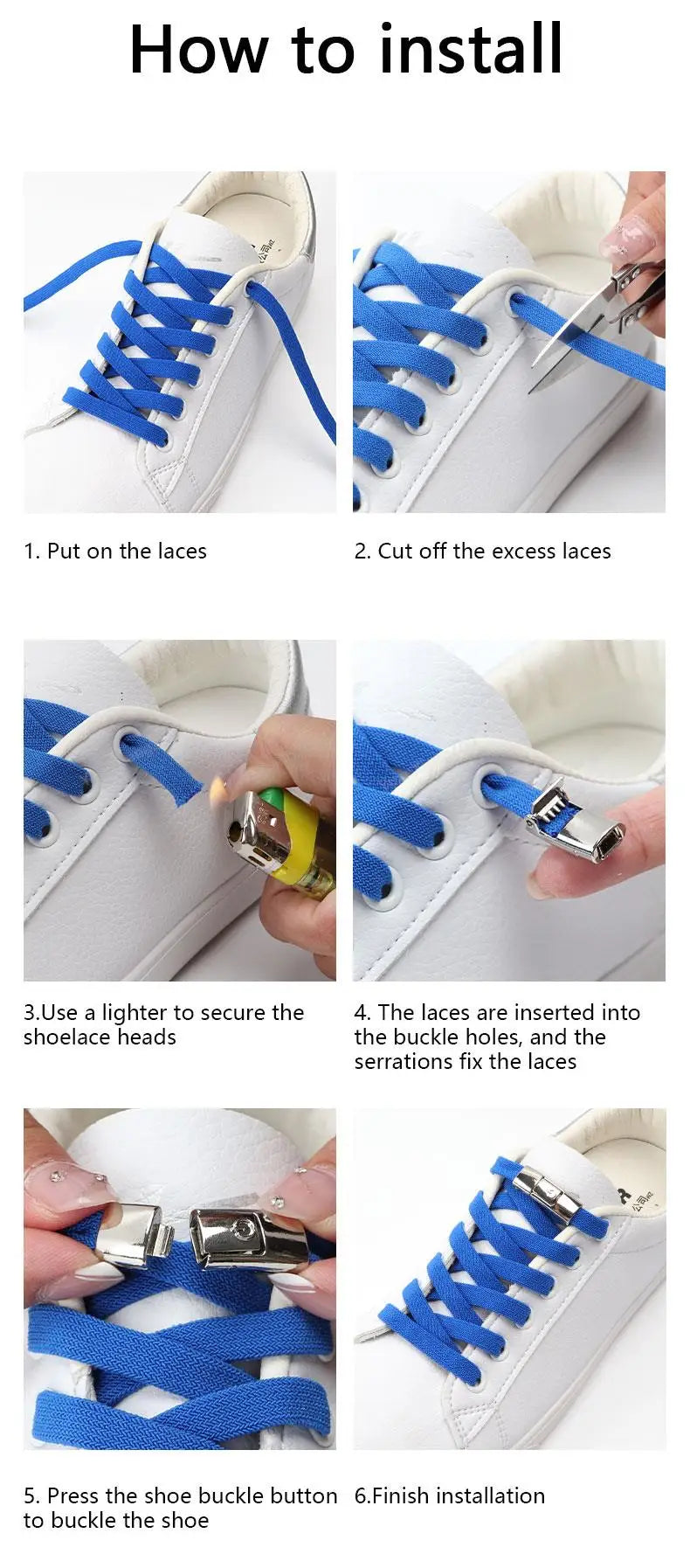 How to install

1. Put on the laces

2. Cut off the excess laces

3.Use a lighter to secure the shoelace heads

4. The laces are inserted into the buckle holes, and the serrations fix the laces

5. Press the shoe buckle button to buckle the shoe

6.Finish installation