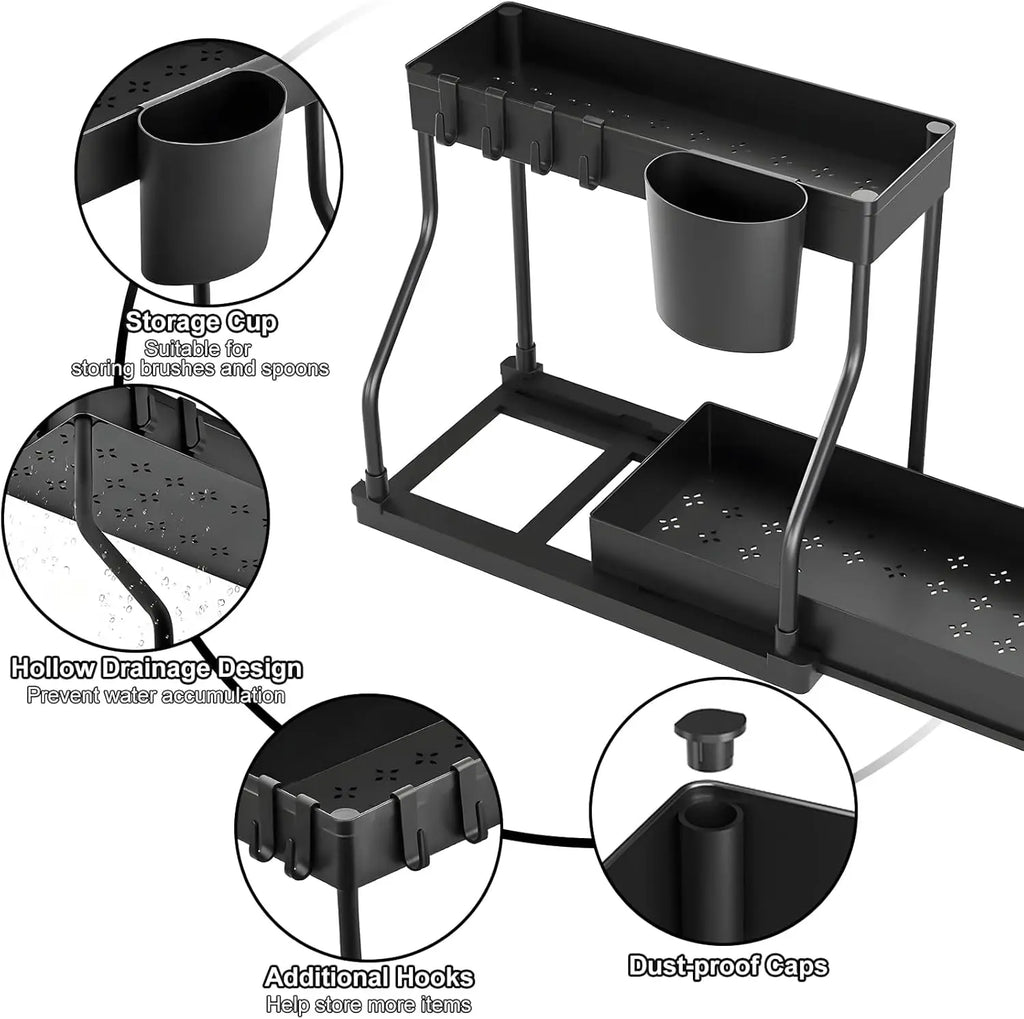 Storage Cup
Suitable for storing brushes and spoons

Hollow Drainage Design
Prevent water accumulation

Additional Hooks
Help store more items

Dust-proof Caps