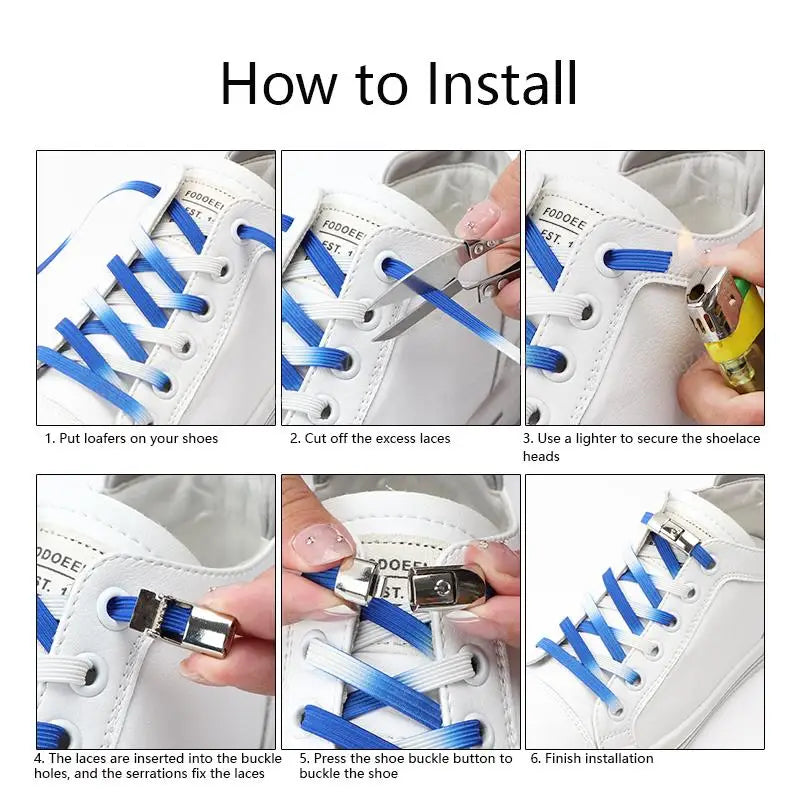 How to Install

FODOEE
EST. 1

1. Put loafers on your shoes

FODOEE
EST. 1

2. Cut off the excess laces

FODOEE
EST. 1

3. Use a lighter to secure the shoelace heads

FODOEE
EST. 1

4. The laces are inserted into the buckle holes, and the serrations fix the laces

FODOEE
EST.

5. Press the shoe buckle button to buckle the shoe

6. Finish installation